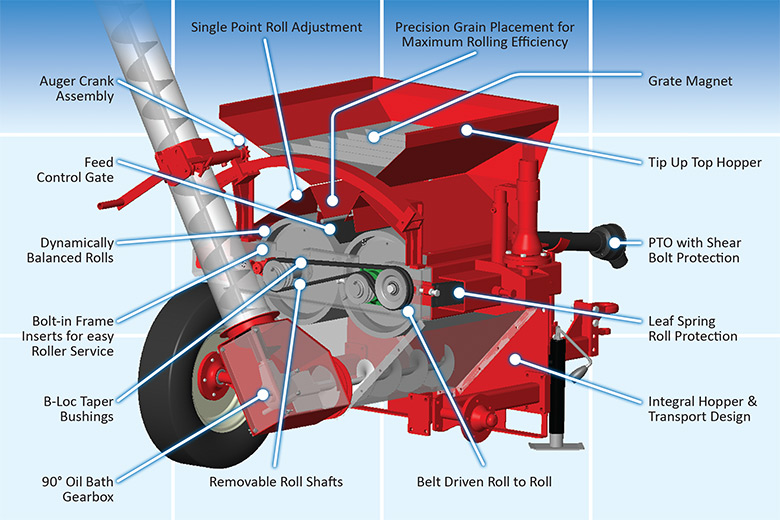 Single Point Roll Adjustment

Precision Grain Placement for Maximum Rolling Efficiency

Auger Crank Assembly

Grate Magnet

Feed Control Gate

Tip Up Top Hopper

Dynamically Balanced Rolls

PTO with Shear Bolt Protection

Bolt-in Frame Inserts for easy Roller Service

Leaf Spring Roll Protection

B-Loc Taper Bushings

Integral Hopper & Transport Design

90° Oil Bath Gearbox

Removable Roll Shafts

Belt Driven Roll to Roll